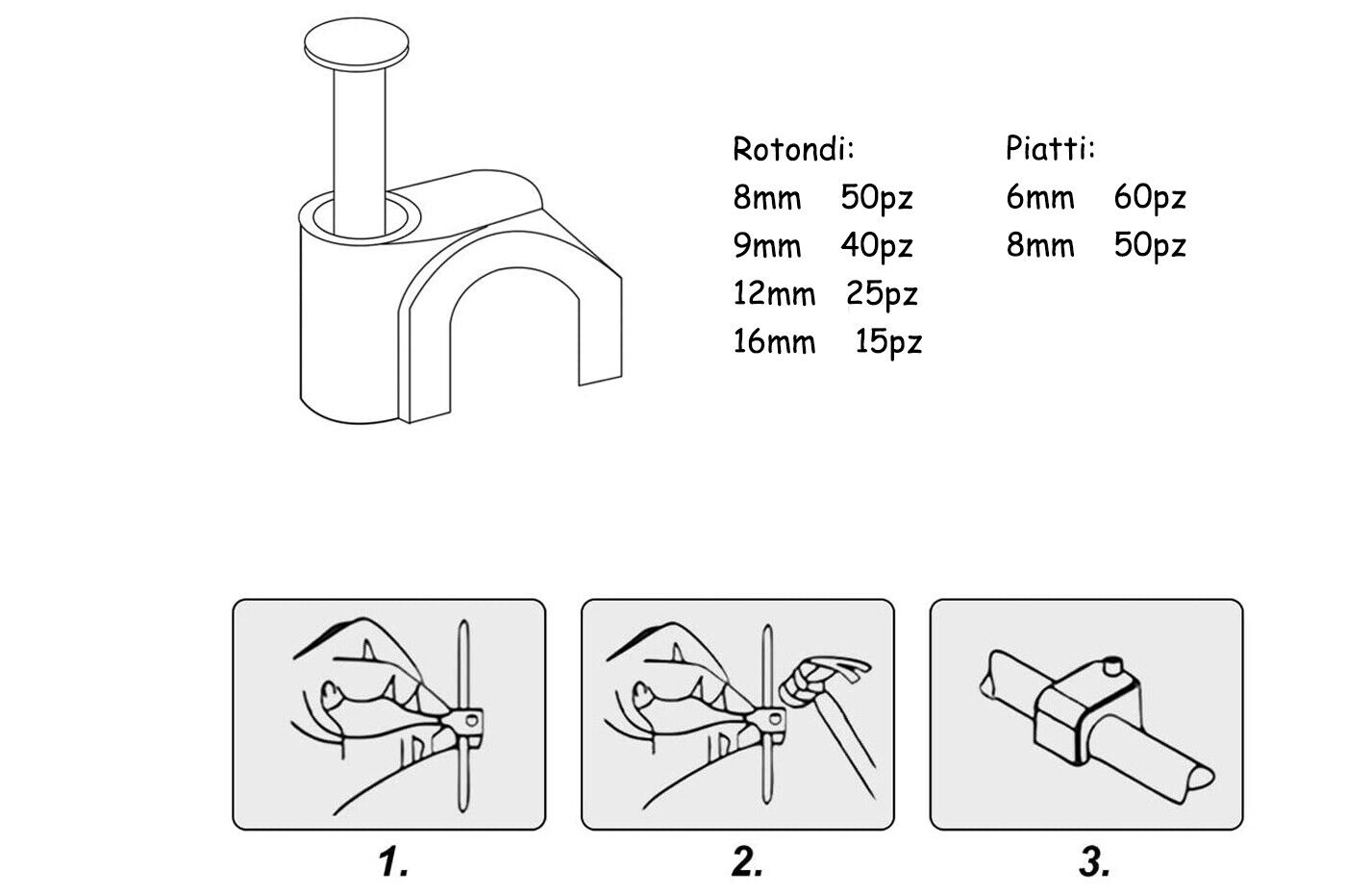 Rotondi:
8mm 50pz
9mm 40pz
12mm 25pz
16mm 15pz

Piatti:
6mm 60pz
8mm 50pz

1.

2.

3.